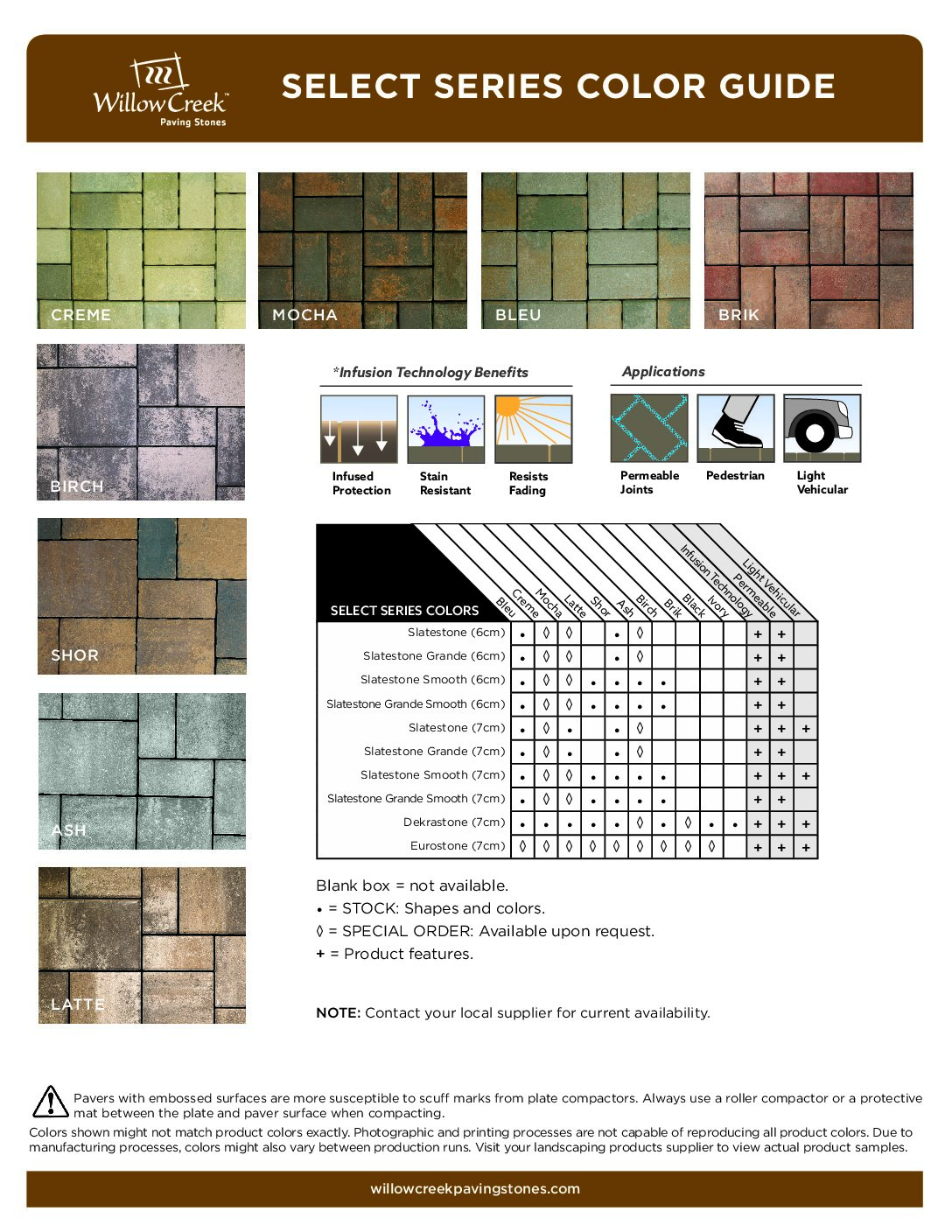 WillowCreek™
Paving Stones

SELECT SERIES COLOR GUIDE

CREME
MOCHA
BLEU
BRIK
BIRCH
SHOR
ASH
LATTE

*Infusion Technology Benefits

Infused Protection
Stain Resistant
Resists Fading

Applications

Permeable Joints
Pedestrian
Light Vehicular

| SELECT SERIES COLORS | Bleu | Creme | Mocha | Latte | Shor | Ash | Birch | Brik | Black | Ivory | Infusion Technology | Permeable | Light Vehicular |
|---|---|---|---|---|---|---|---|---|---|---|---|---|---|
| Slatestone (6cm) | • | ◊ | ◊ | | • | ◊ | | | | | + | + | |
| Slatestone Grande (6cm) | • | ◊ | ◊ | | • | ◊ | | | | | + | + | |
| Slatestone Smooth (6cm) | • | ◊ | ◊ | • | • | • | • | | | | + | + | |
| Slatestone Grande Smooth (6cm) | • | ◊ | ◊ | • | • | • | • | | | | + | + | |
| Slatestone (7cm) | • | ◊ | • | | • | ◊ | | | | | + | + | + |
| Slatestone Grande (7cm) | • | ◊ | • | | • | ◊ | | | | | + | + | |
| Slatestone Smooth (7cm) | • | ◊ | ◊ | • | • | • | • | | | | + | + | + |
| Slatestone Grande Smooth (7cm) | • | ◊ | ◊ | • | • | • | • | | | | + | + | |
| Dekrastone (7cm) | • | • | • | • | • | ◊ | • | ◊ | • | • | + | + | + |
| Eurostone (7cm) | ◊ | ◊ | ◊ | ◊ | ◊ | ◊ | ◊ | ◊ | ◊ | | + | + | + |

Blank box = not available.
• = STOCK: Shapes and colors.
◊ = SPECIAL ORDER: Available upon request.
+ = Product features.

NOTE: Contact your local supplier for current availability.

Pavers with embossed surfaces are more susceptible to scuff marks from plate compactors. Always use a roller compactor or a protective mat between the plate and paver surface when compacting.
Colors shown might not match product colors exactly. Photographic and printing processes are not capable of reproducing all product colors. Due to manufacturing processes, colors might also vary between production runs. Visit your landscaping products supplier to view actual product samples.

willowcreekpavingstones.com