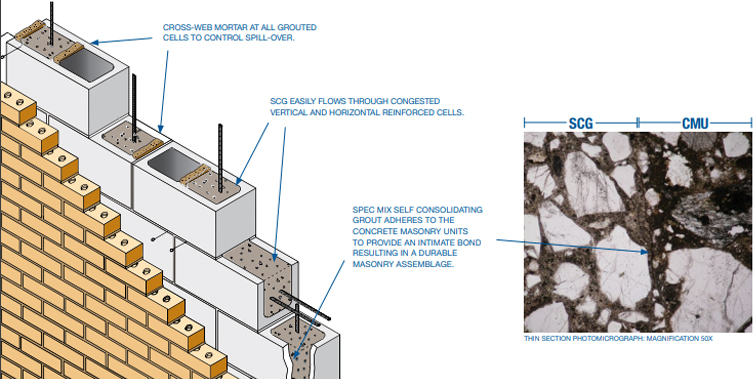 CROSS-WEB MORTAR AT ALL GROUTED CELLS TO CONTROL SPILL-OVER.

SCG EASILY FLOWS THROUGH CONGESTED VERTICAL AND HORIZONTAL REINFORCED CELLS.

SPEC MIX SELF CONSOLIDATING GROUT ADHERES TO THE CONCRETE MASONRY UNITS TO PROVIDE AN INTIMATE BOND RESULTING IN A DURABLE MASONRY ASSEMBLAGE.

SCG

CMU

THIN SECTION PHOTOMICROGRAPH: MAGNIFICATION 50X