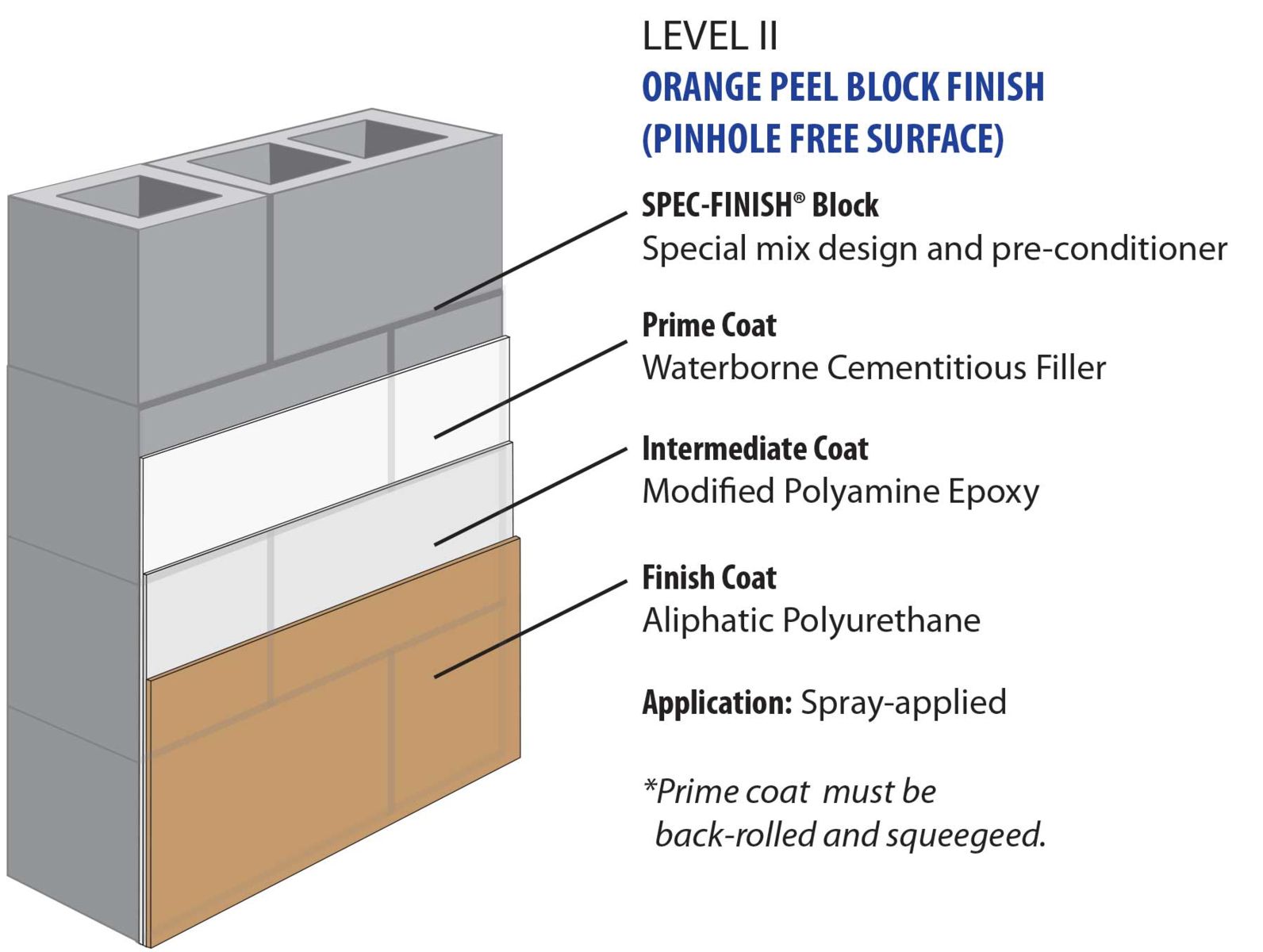 LEVEL II
ORANGE PEEL BLOCK FINISH
(PINHOLE FREE SURFACE)

SPEC-FINISH® Block
Special mix design and pre-conditioner

Prime Coat
Waterborne Cementitious Filler

Intermediate Coat
Modified Polyamine Epoxy

Finish Coat
Aliphatic Polyurethane

Application: Spray-applied

*Prime coat must be back-rolled and squeegeed.