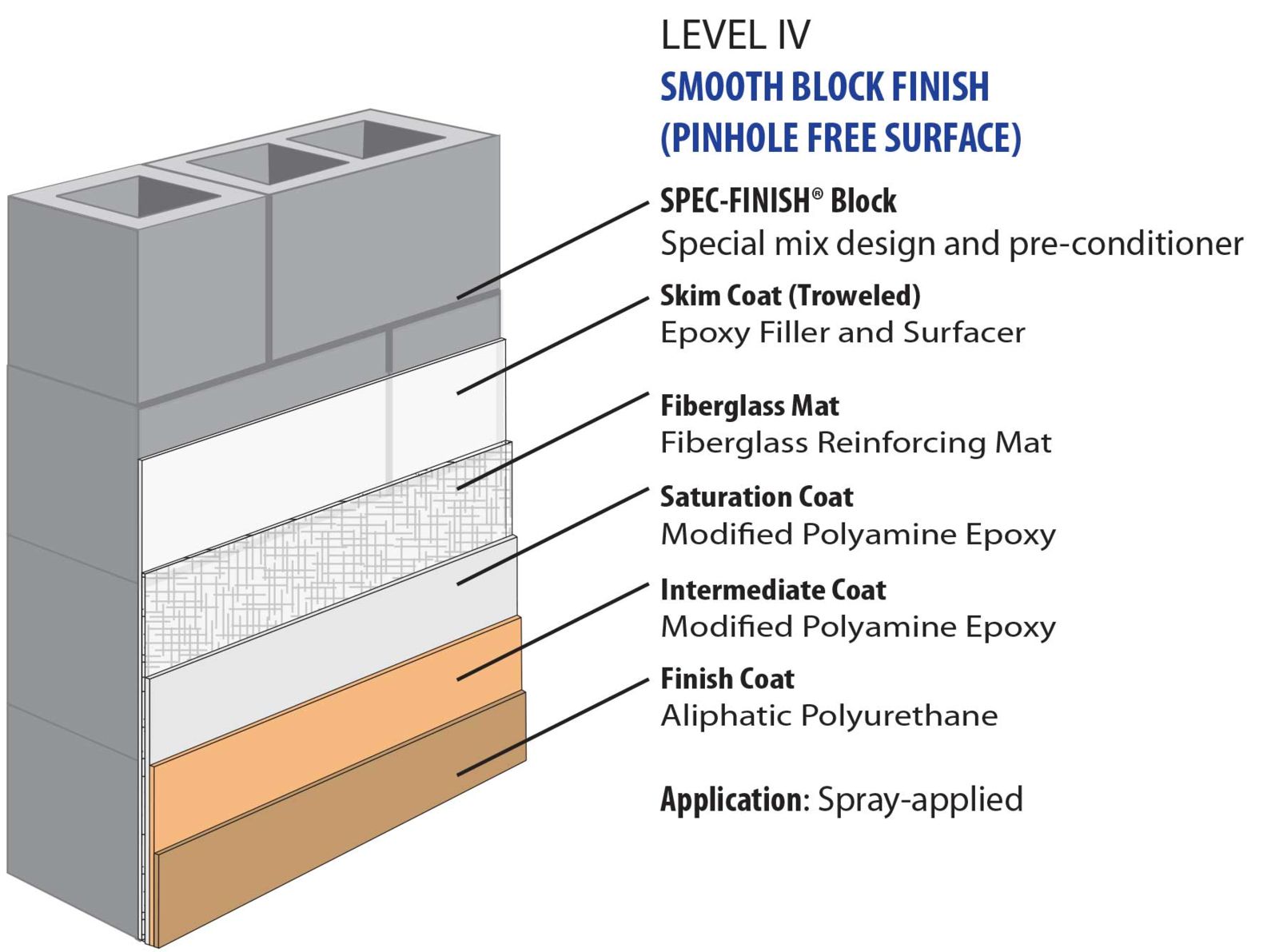 LEVEL IV

SMOOTH BLOCK FINISH
(PINHOLE FREE SURFACE)

SPEC-FINISH® Block
Special mix design and pre-conditioner

Skim Coat (Troweled)
Epoxy Filler and Surfacer

Fiberglass Mat
Fiberglass Reinforcing Mat

Saturation Coat
Modified Polyamine Epoxy

Intermediate Coat
Modified Polyamine Epoxy

Finish Coat
Aliphatic Polyurethane

Application: Spray-applied