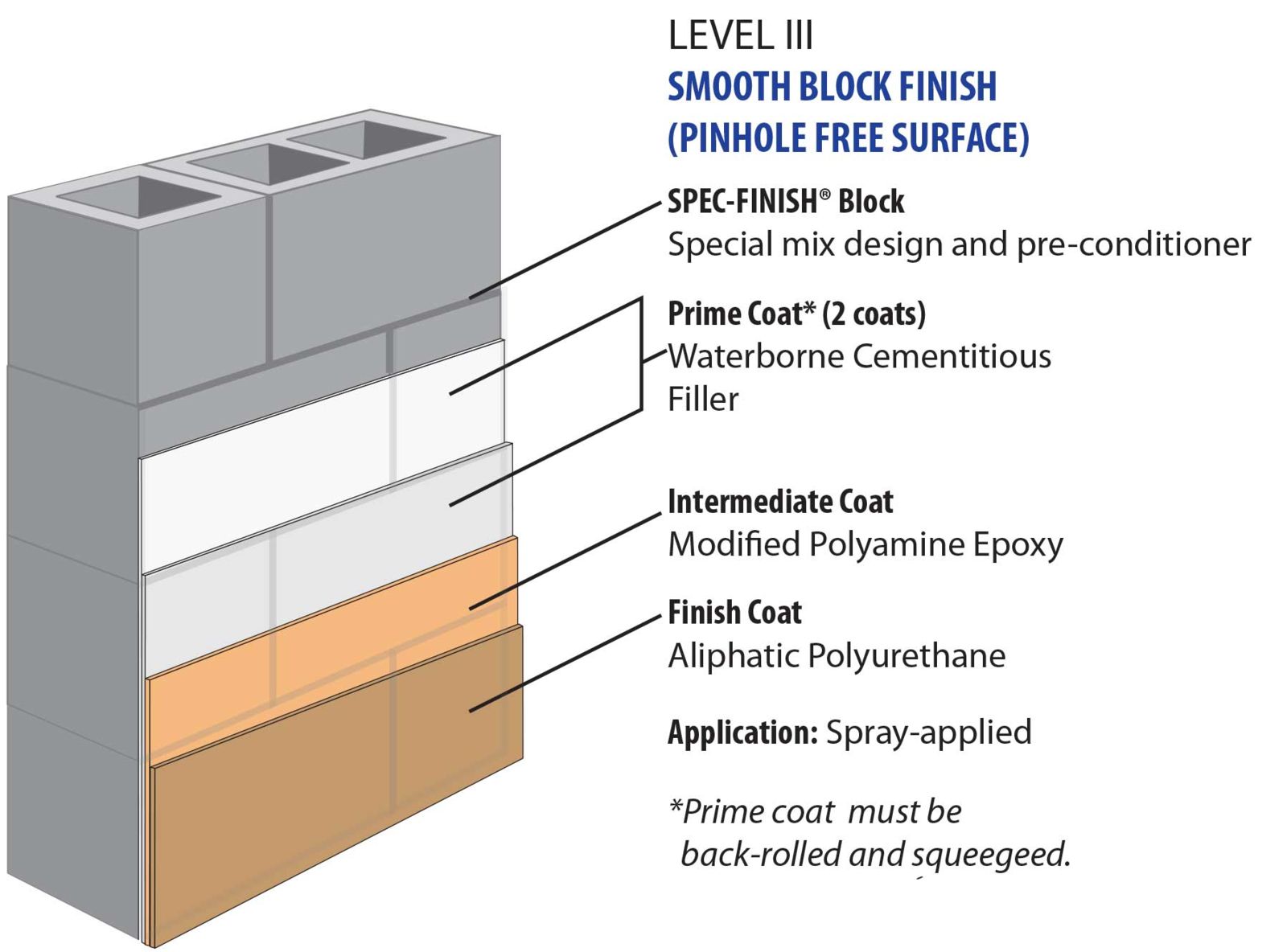 LEVEL III
SMOOTH BLOCK FINISH
(PINHOLE FREE SURFACE)

SPEC-FINISH® Block
Special mix design and pre-conditioner

Prime Coat* (2 coats)
Waterborne Cementitious Filler

Intermediate Coat
Modified Polyamine Epoxy

Finish Coat
Aliphatic Polyurethane

Application: Spray-applied

*Prime coat must be back-rolled and squeegeed.